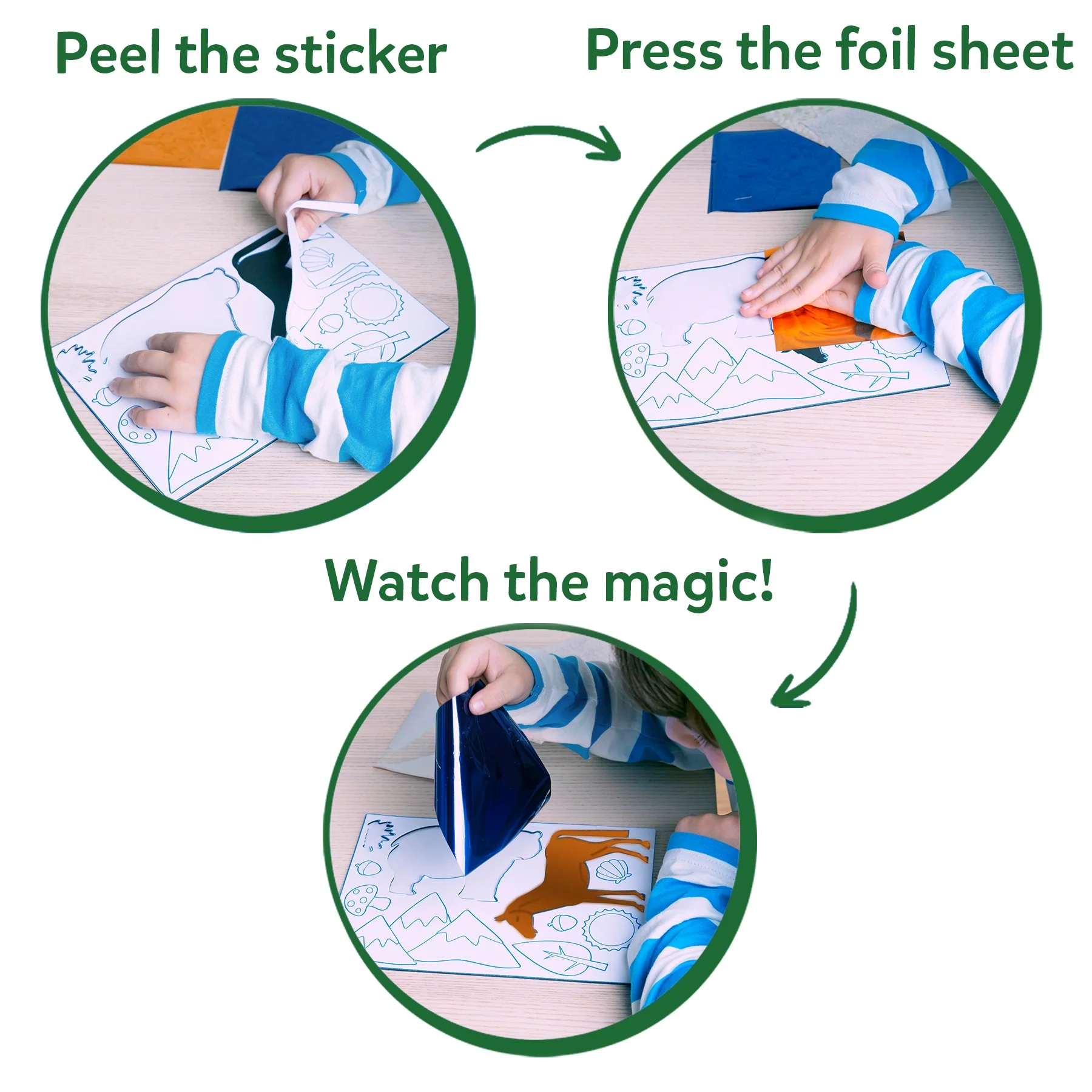 Peel the sticker

Press the foil sheet

Watch the magic!