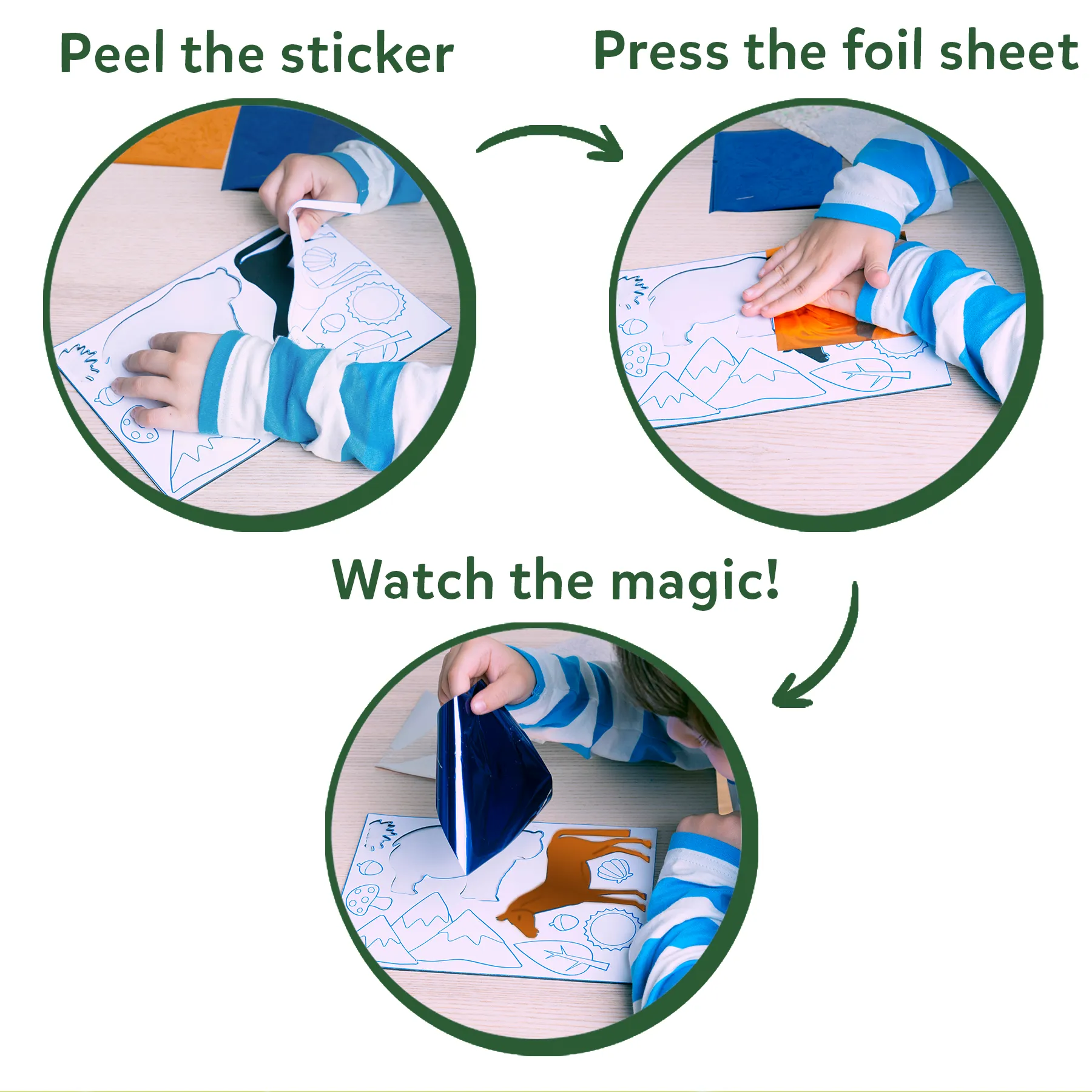 Peel the sticker

Press the foil sheet

Watch the magic!