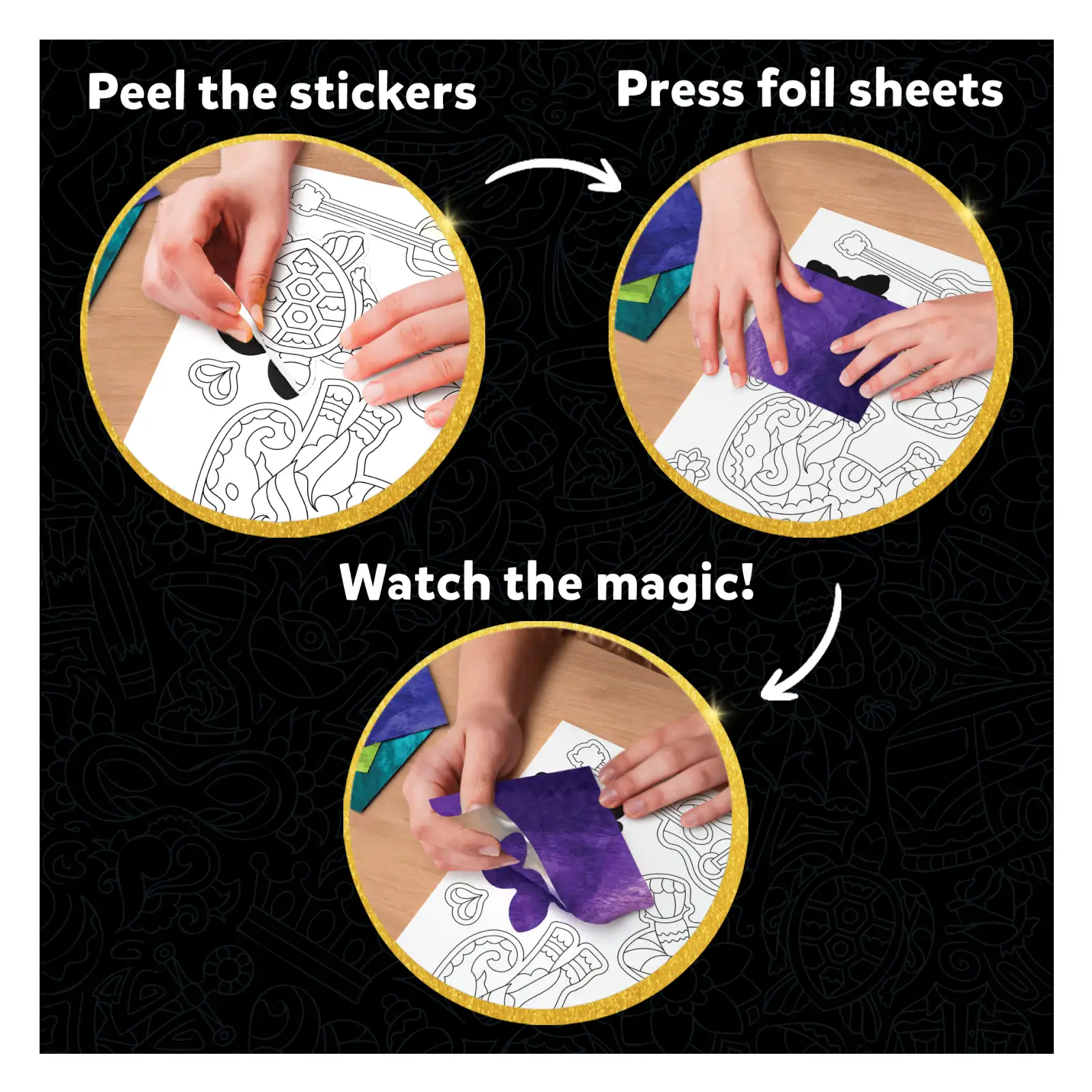 Peel the stickers

Press foil sheets

Watch the magic!